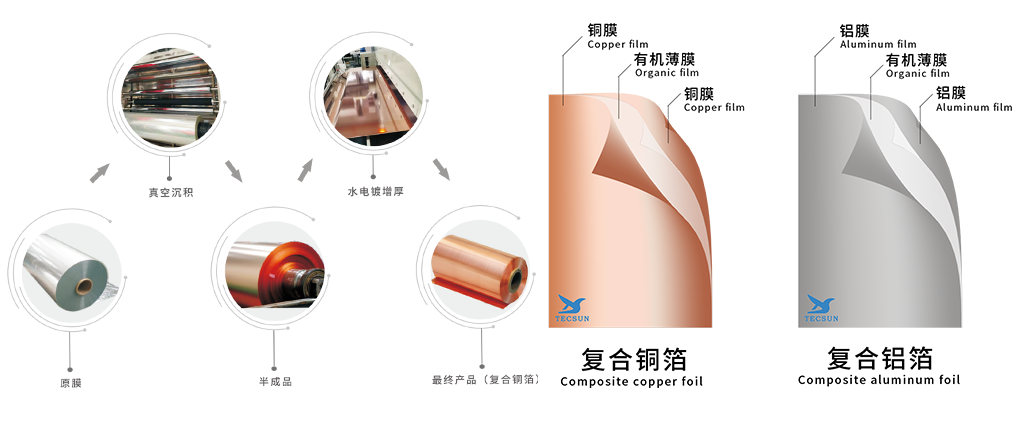 真空沉积

水电镀增厚

原膜

半成品

最终产品（复合铜箔）

铜膜
Copper film
有机薄膜
Organic film
铜膜
Copper film

TECSUN

复合铜箔
Composite copper foil

铝膜
Aluminum film
有机薄膜
Organic film
铝膜
Aluminum film

TECSUN

复合铝箔
Composite aluminum foil